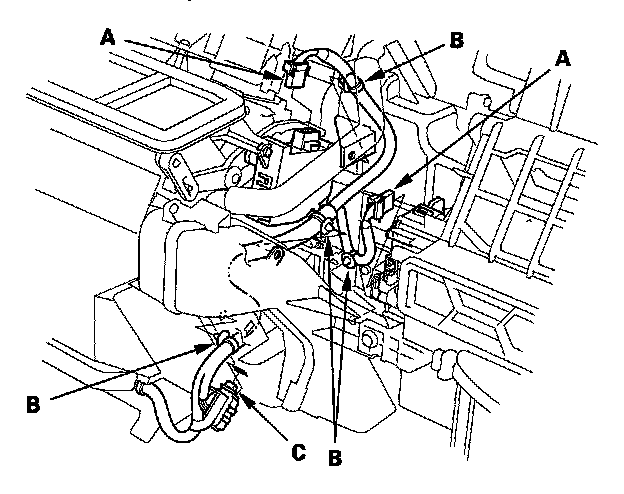 A
B
A
B
C
B