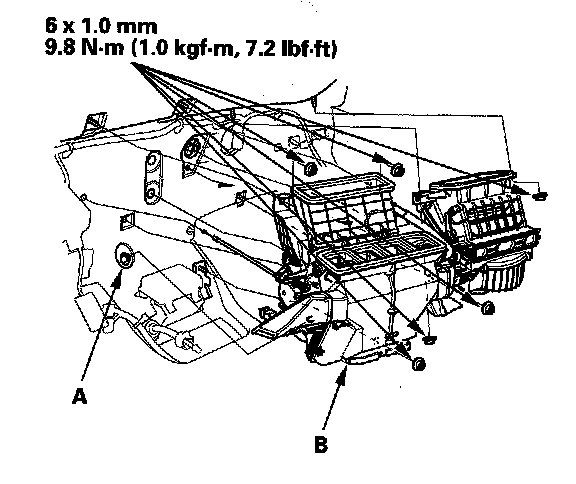 6 x 1.0 mm
9.8 N·m (1.0 kgf·m, 7.2 lbf·ft)

A

B