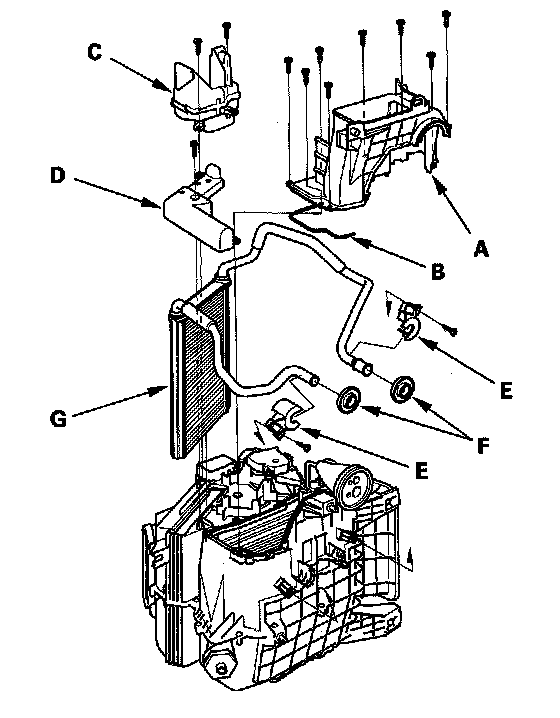 C
D
A
B
E
G
F
E