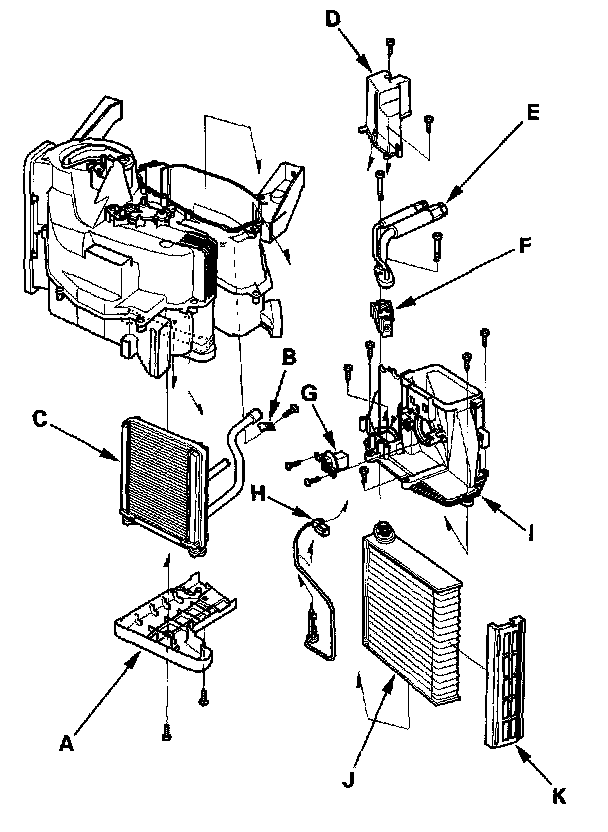 D
E
F
B
G
C
H
I
A
J
K