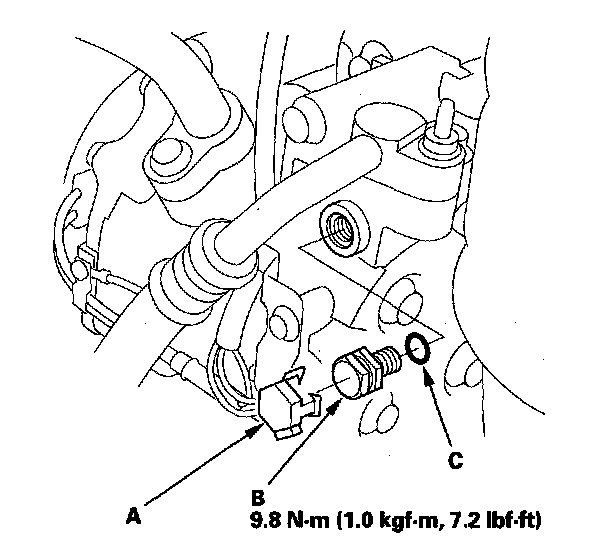 C

B
9.8 N·m (1.0 kgf·m, 7.2 lbf·ft)

A