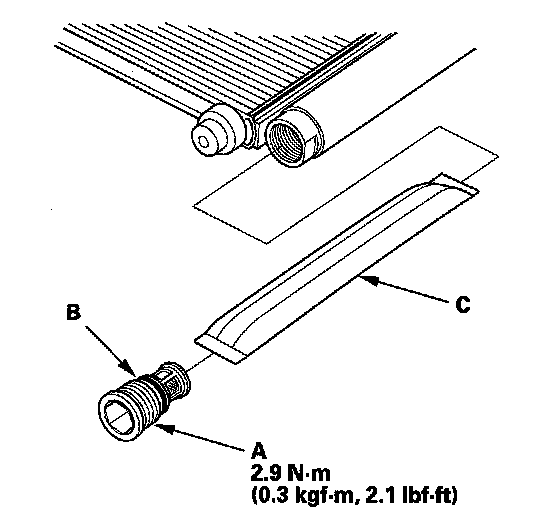 C

B

A
2.9 N·m
(0.3 kgf·m, 2.1 lbf·ft)