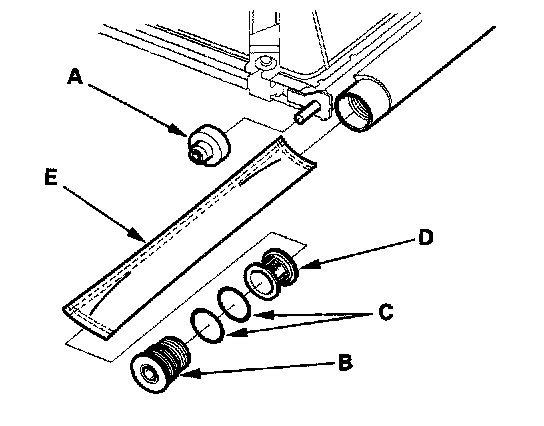 A

E

D

C

B