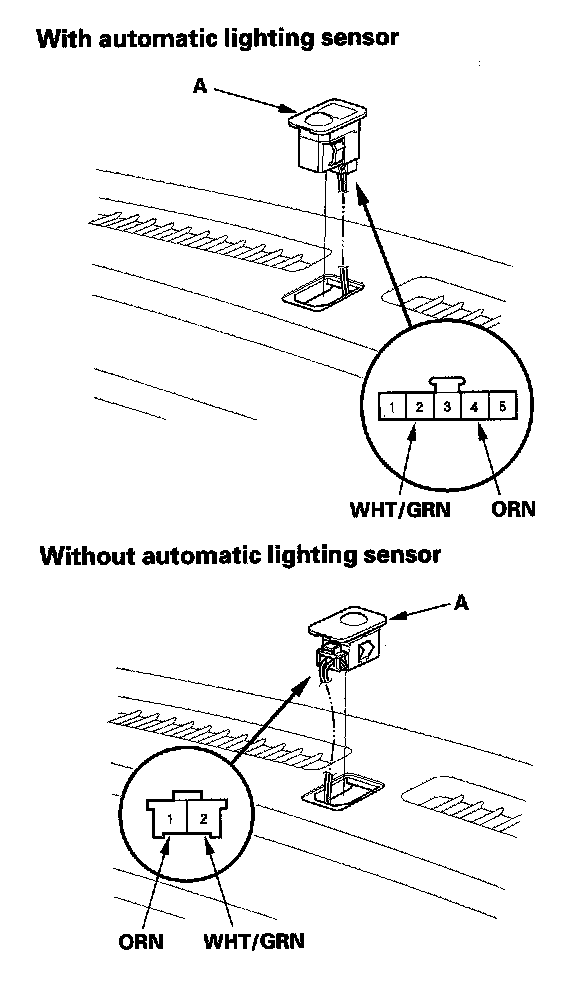 With automatic lighting sensor

A

1 2 3 4 5

WHT/GRN ORN

Without automatic lighting sensor

A

1 2

ORN WHT/GRN