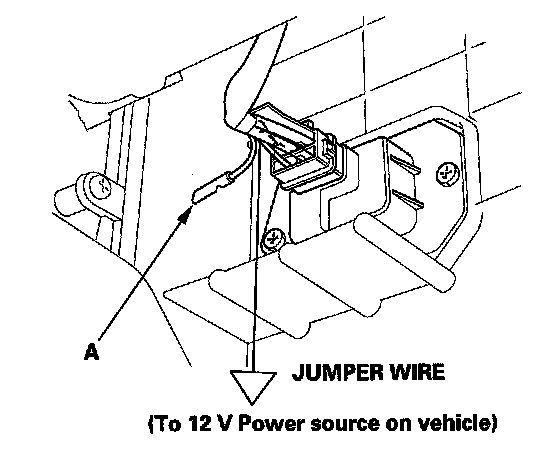 A

JUMPER WIRE

(To 12 V Power source on vehicle)