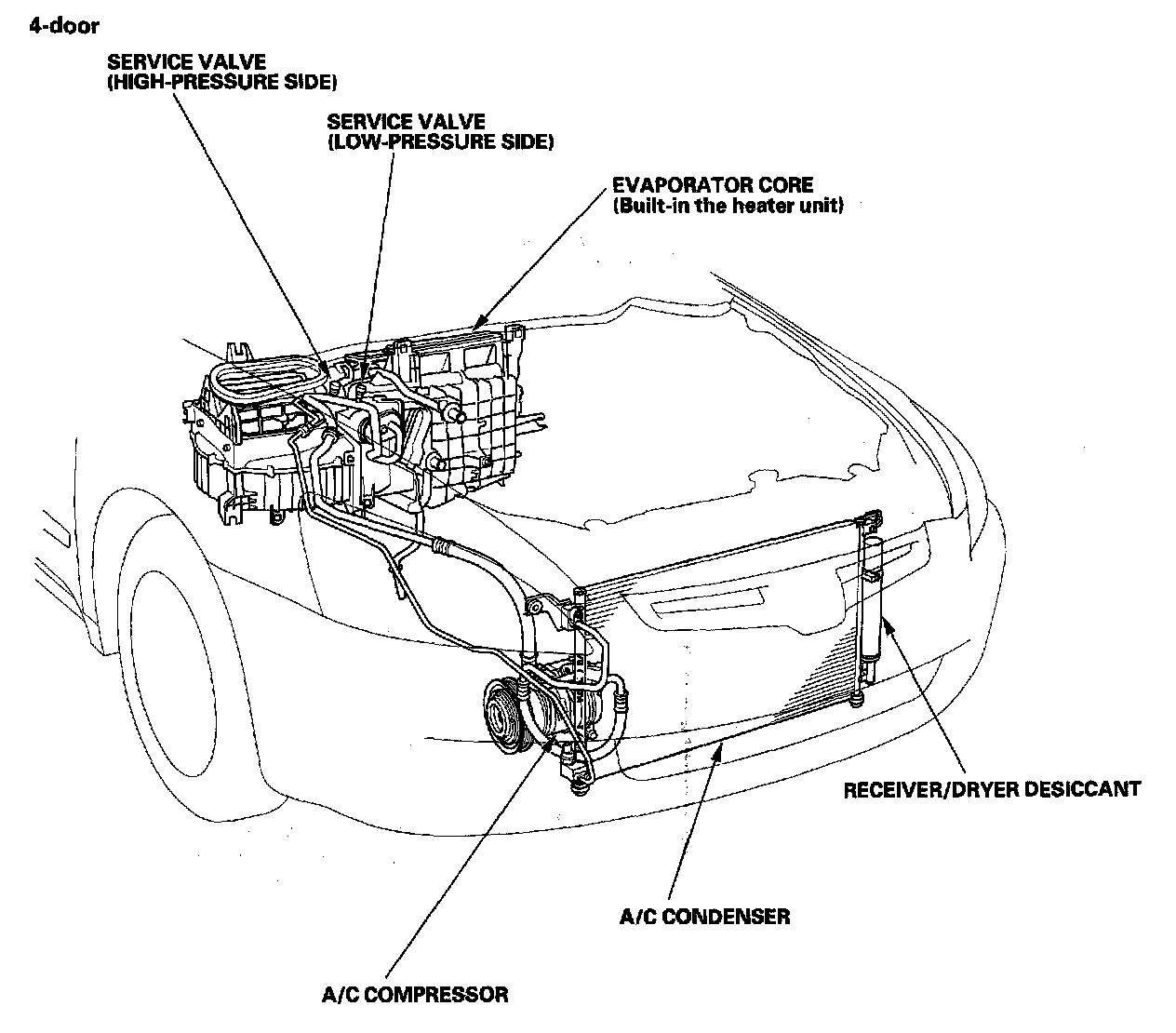 4-door

SERVICE VALVE
(HIGH-PRESSURE SIDE)

SERVICE VALVE
(LOW-PRESSURE SIDE)

EVAPORATOR CORE
(Built-in the heater unit)

RECEIVER/DRYER DESICCANT

A/C CONDENSER

A/C COMPRESSOR