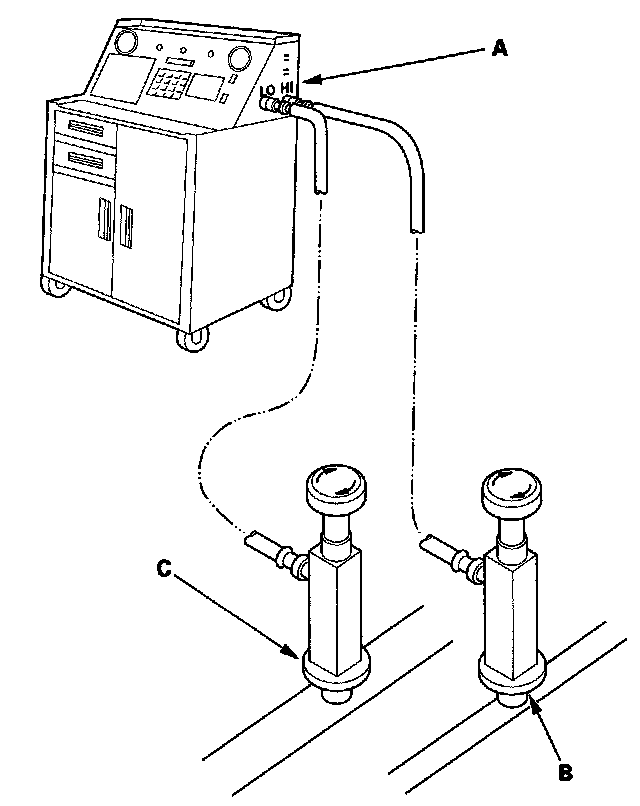 A
LO HI
C
B