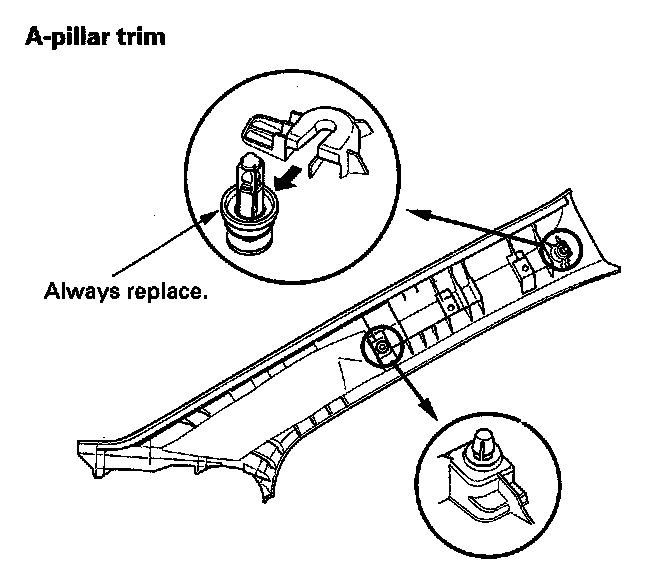 A-pillar trim

Always replace.