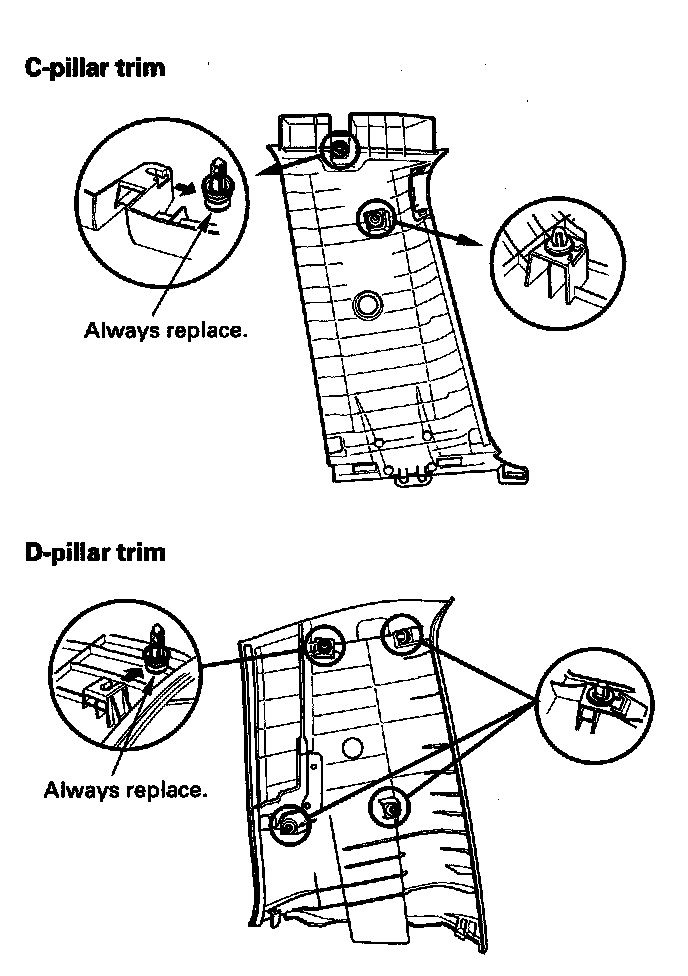 C-pillar trim

Always replace.

D-pillar trim

Always replace.