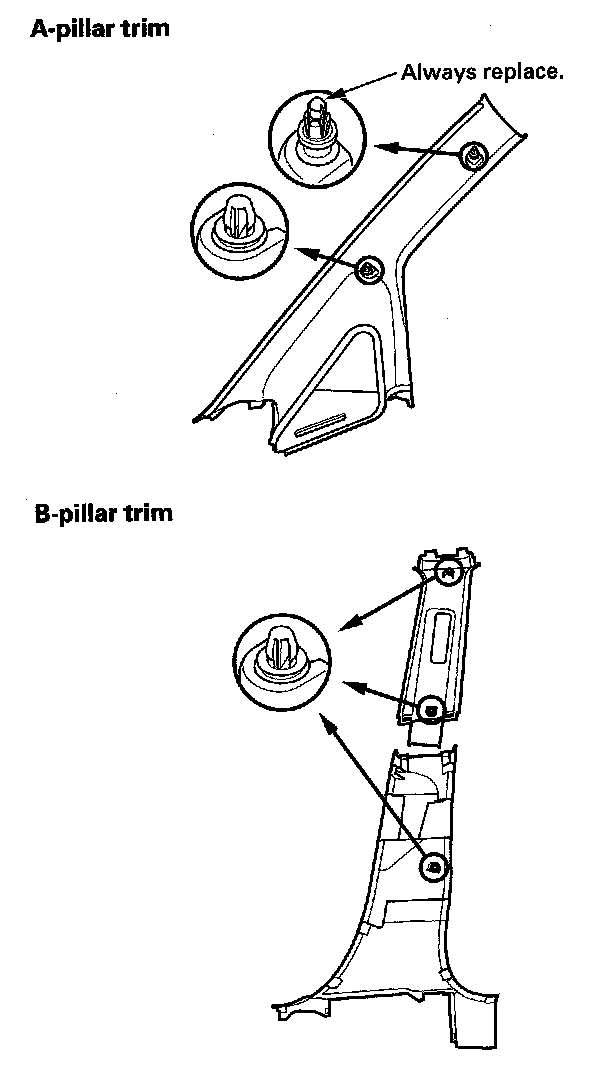 A-pillar trim

Always replace.

B-pillar trim