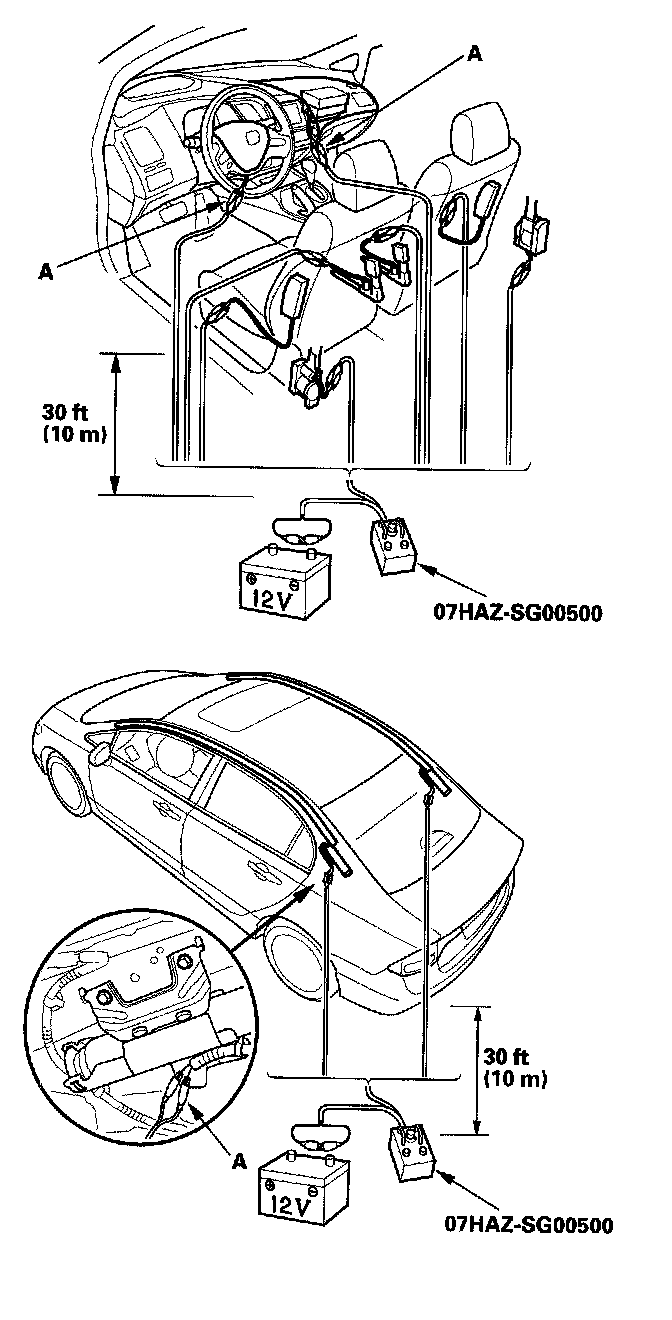 A

A

30 ft
(10 m)

12V

07HAZ-SG00500

30 ft
(10 m)

A

12V

07HAZ-SG00500