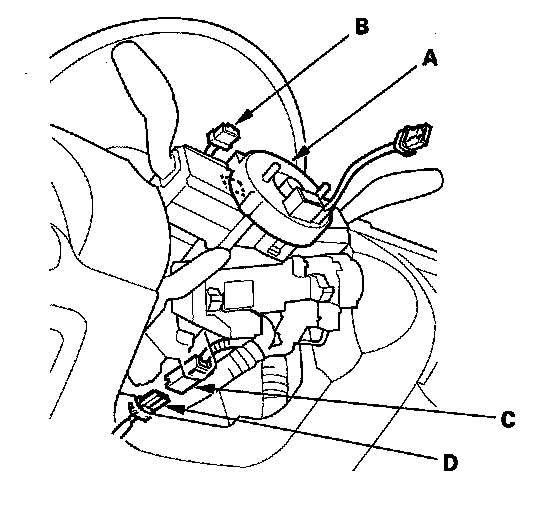 B
A
C
D