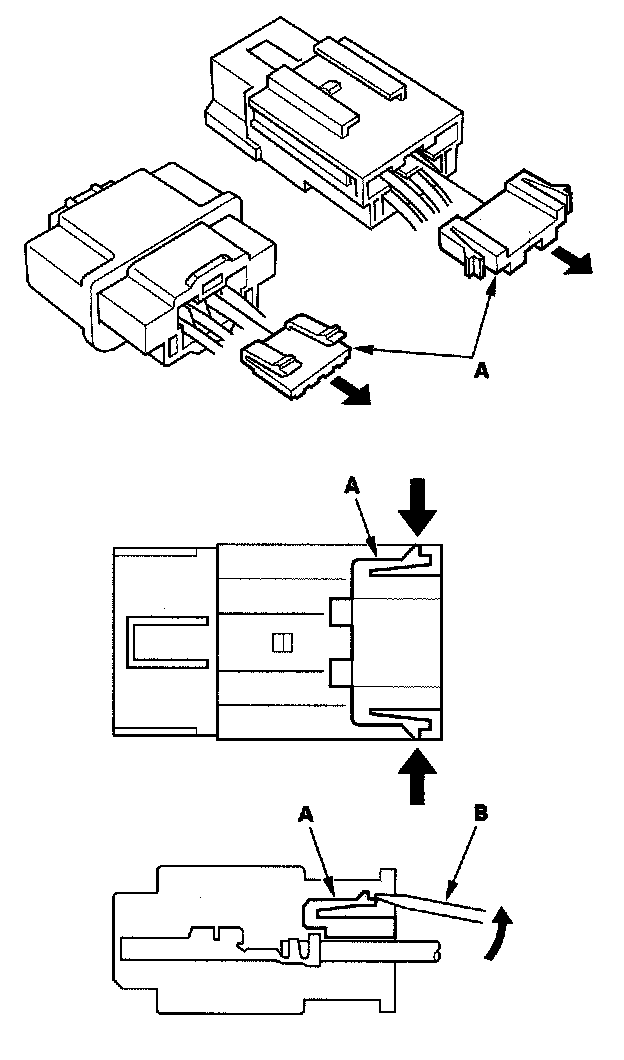 A

A

A

B