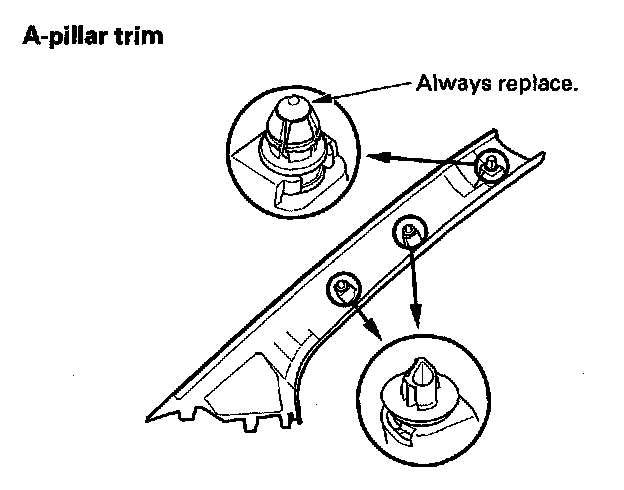 A-pillar trim

Always replace.