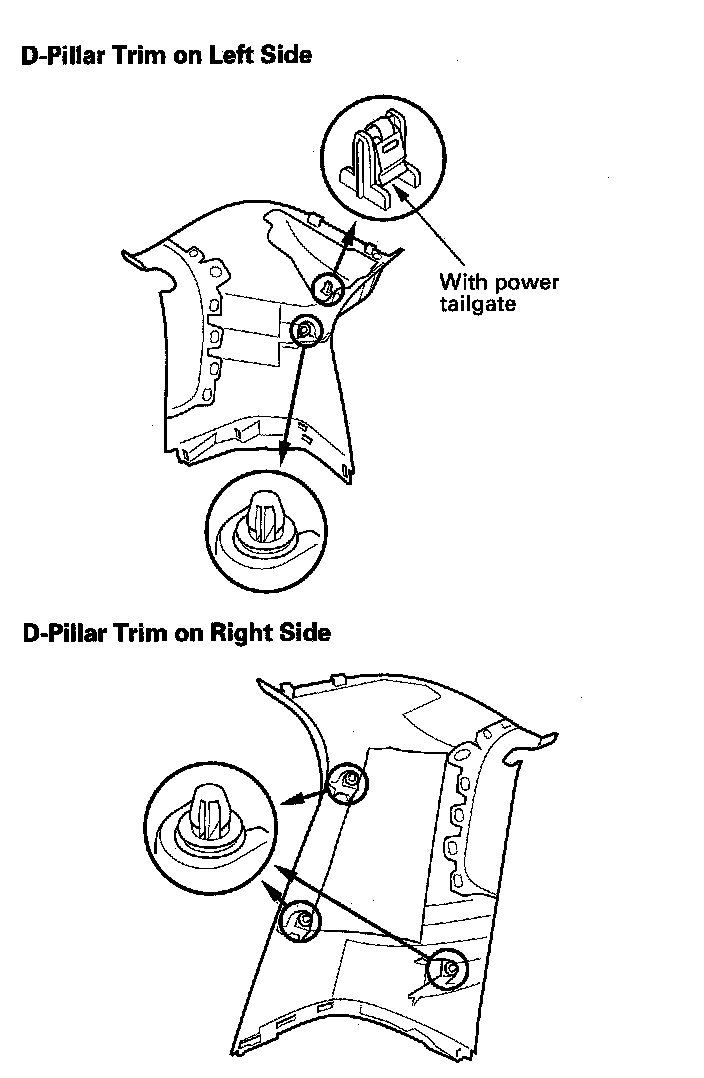 D-Pillar Trim on Left Side

With power tailgate

D-Pillar Trim on Right Side