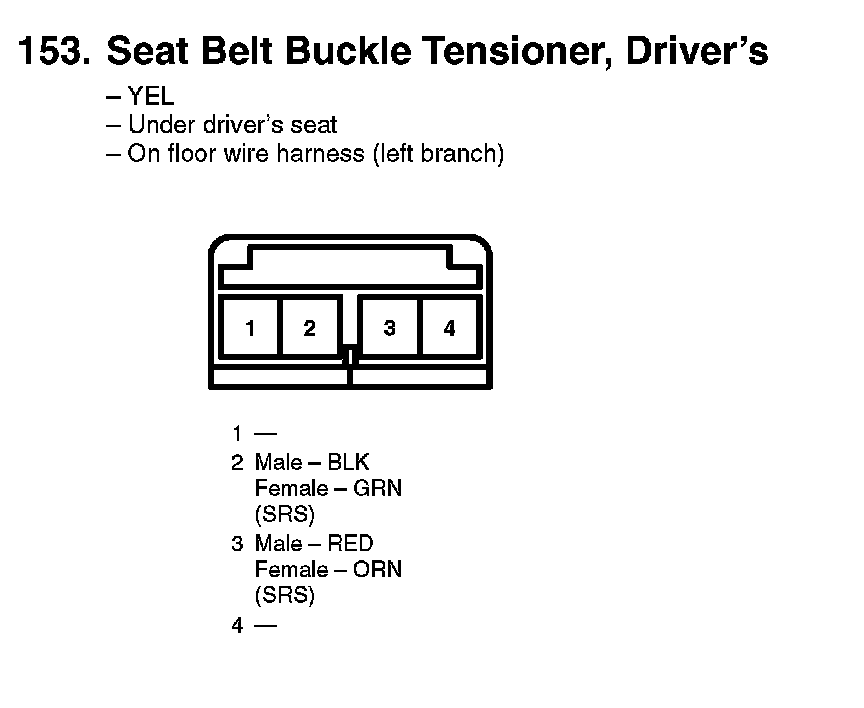 153. Seat Belt Buckle Tensioner, Driver's

– YEL
– Under driver's seat
– On floor wire harness (left branch)

1 2 3 4

1 —
2 Male – BLK
Female – GRN
(SRS)
3 Male – RED
Female – ORN
(SRS)
4 —