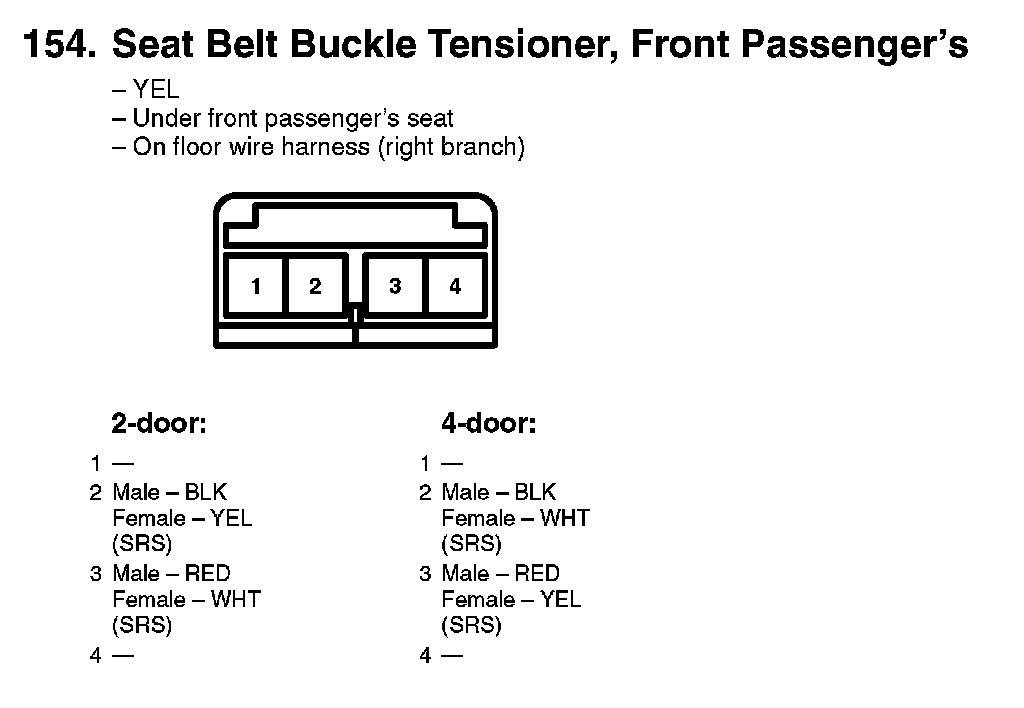 154. Seat Belt Buckle Tensioner, Front Passenger's

– YEL
– Under front passenger's seat
– On floor wire harness (right branch)

1 2 3 4

2-door:

1 —
2 Male – BLK
Female – YEL
(SRS)
3 Male – RED
Female – WHT
(SRS)
4 —

4-door:

1 —
2 Male – BLK
Female – WHT
(SRS)
3 Male – RED
Female – YEL
(SRS)
4 —