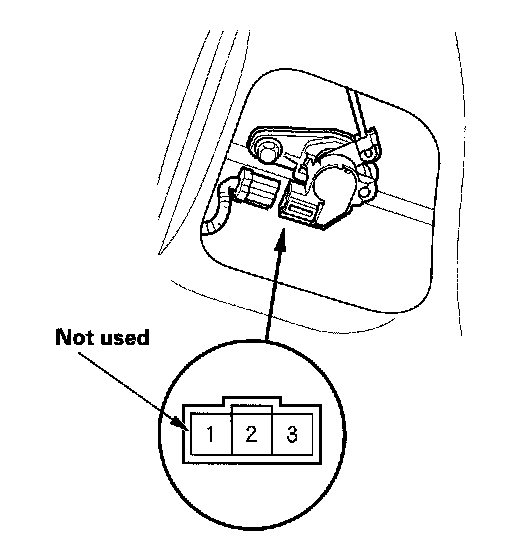 Not used

1 2 3