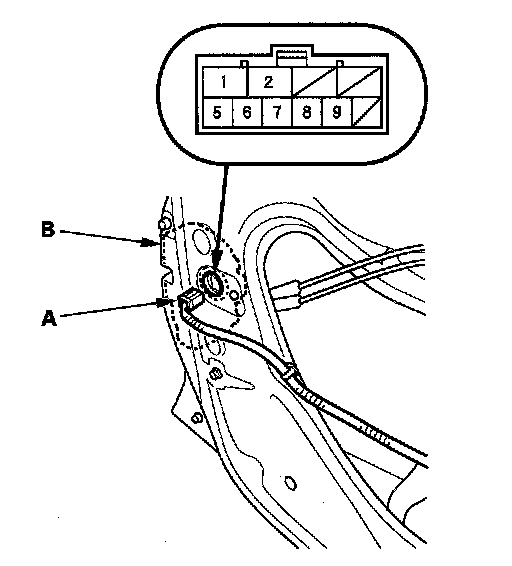 1
2
5
6
7
8
9
B
A