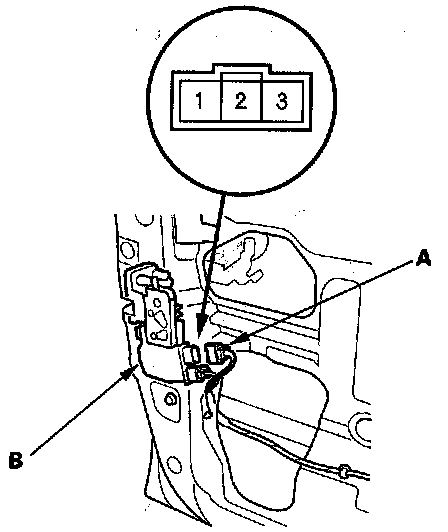 1 2 3

A

B