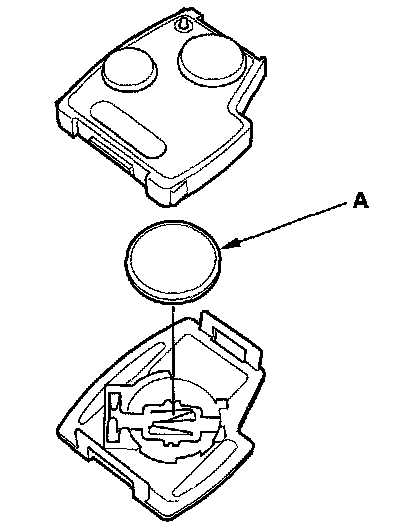 A