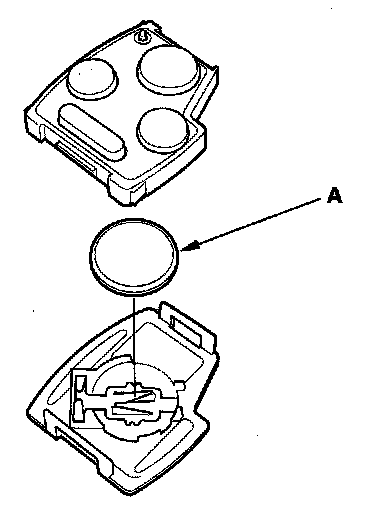 A