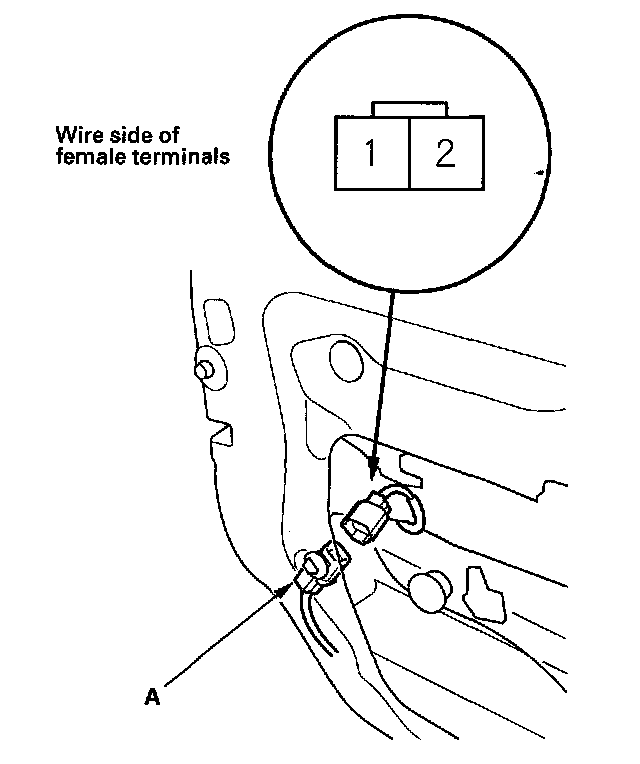 Wire side of female terminals

1 2

A