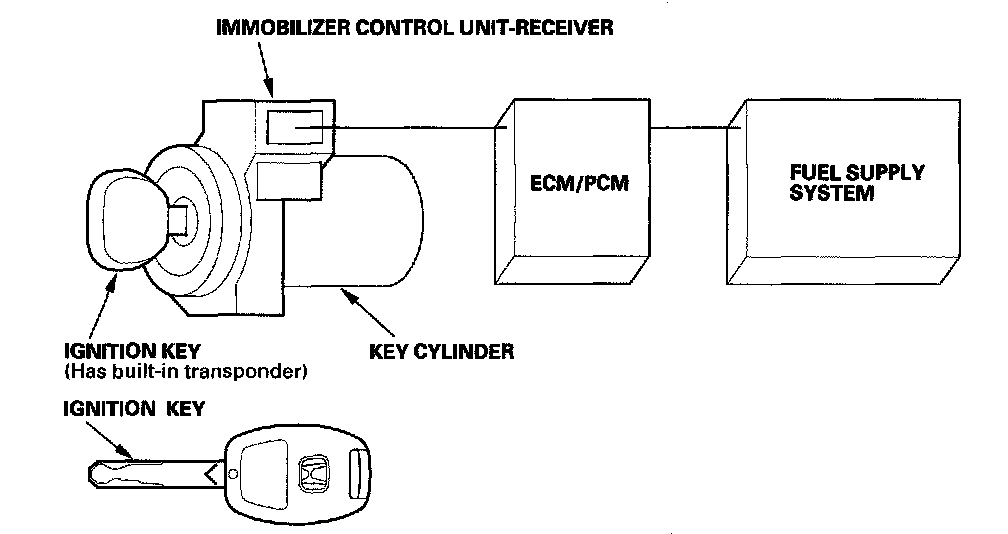 IMMOBILIZER CONTROL UNIT-RECEIVER

ECM/PCM

FUEL SUPPLY SYSTEM

IGNITION KEY
(Has built-in transponder)

KEY CYLINDER

IGNITION KEY