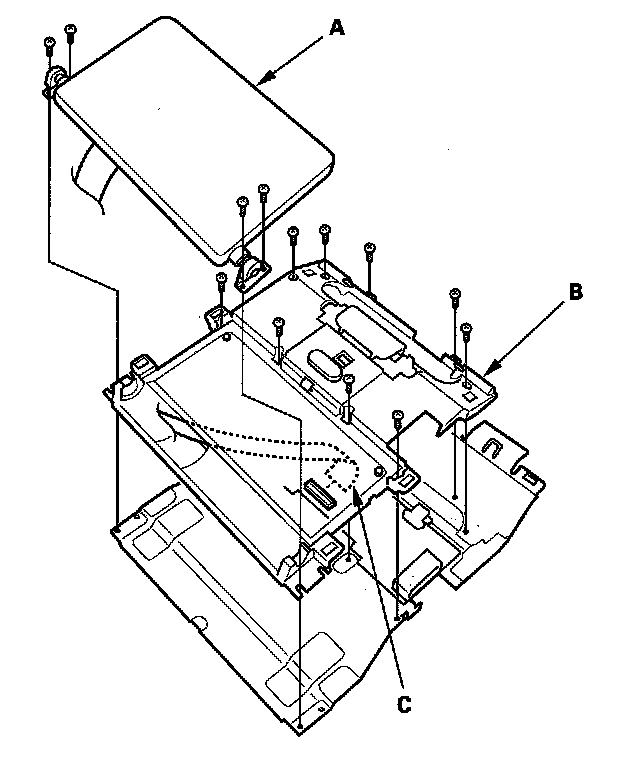 A
B
C