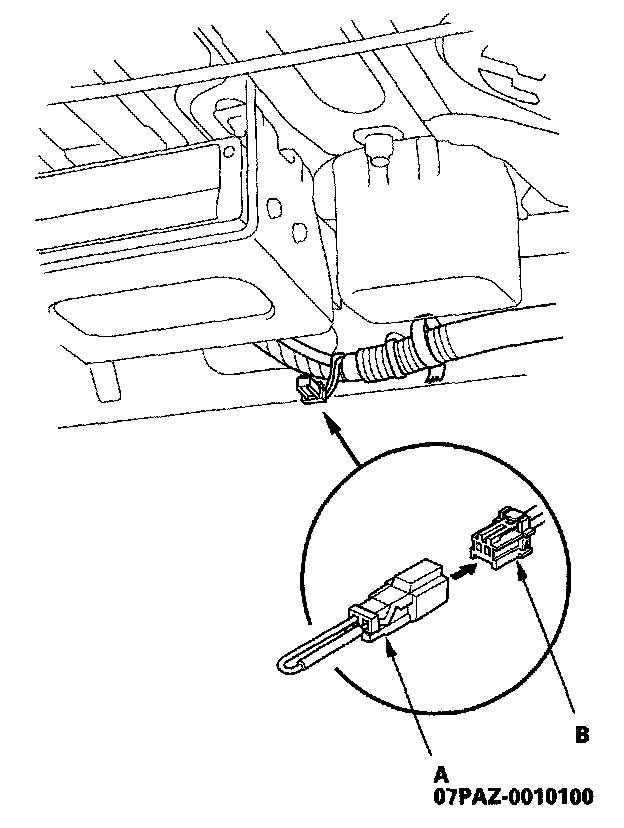 B

A
07PAZ-0010100