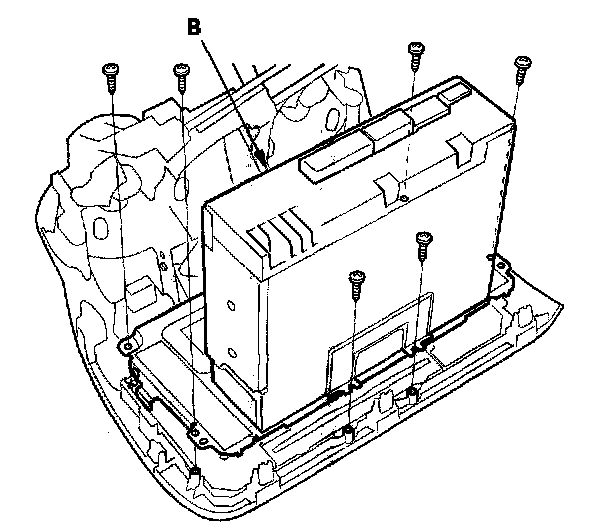 B