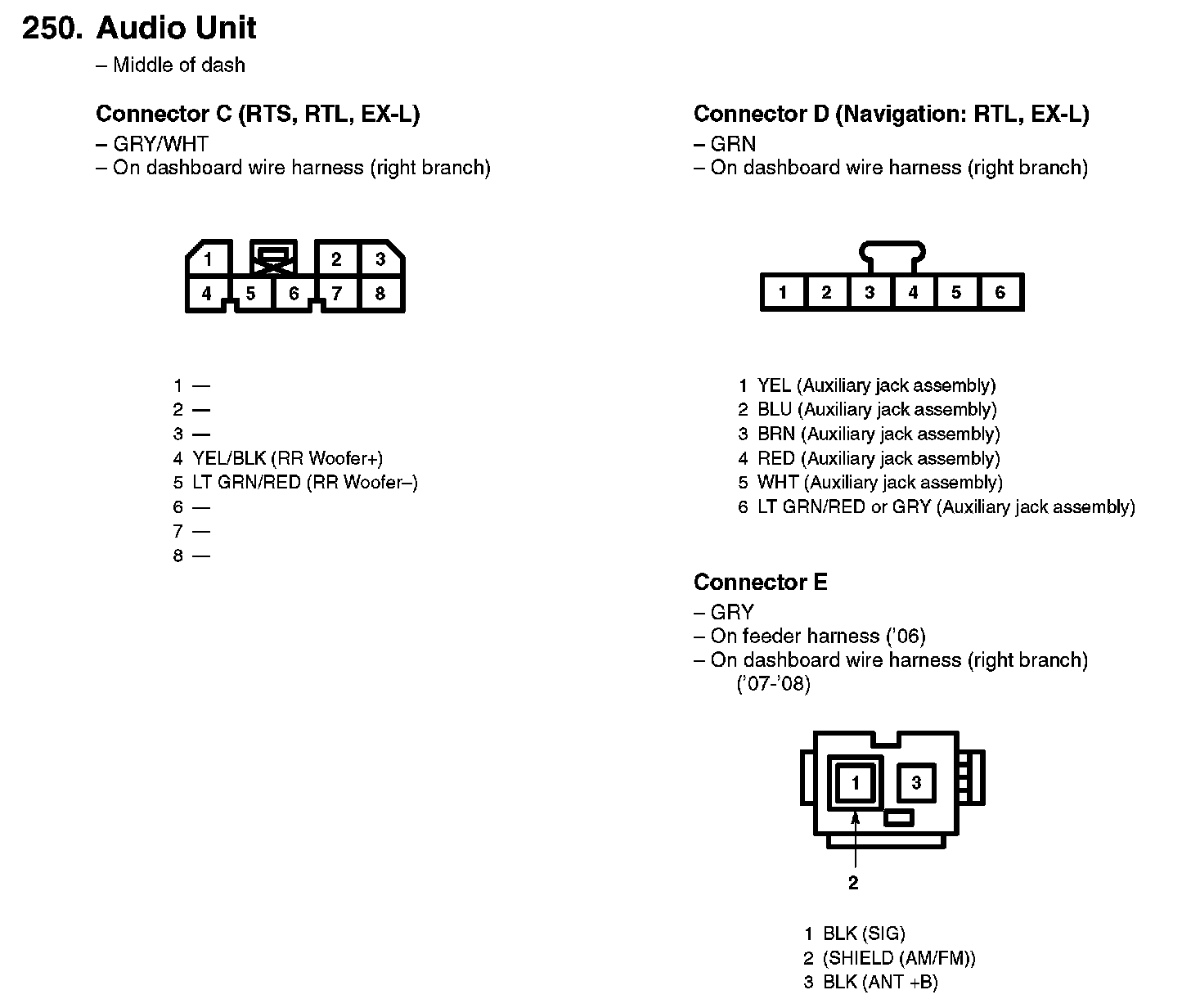 250. Audio Unit
– Middle of dash

Connector C (RTS, RTL, EX-L)
– GRY/WHT
– On dashboard wire harness (right branch)

1 2 3
4 5 6 7 8

1 —
2 —
3 —
4 YEL/BLK (RR Woofer+)
5 LT GRN/RED (RR Woofer–)
6 —
7 —
8 —

Connector D (Navigation: RTL, EX-L)
– GRN
– On dashboard wire harness (right branch)

1 2 3 4 5 6

1 YEL (Auxiliary jack assembly)
2 BLU (Auxiliary jack assembly)
3 BRN (Auxiliary jack assembly)
4 RED (Auxiliary jack assembly)
5 WHT (Auxiliary jack assembly)
6 LT GRN/RED or GRY (Auxiliary jack assembly)

Connector E
– GRY
– On feeder harness ('06)
– On dashboard wire harness (right branch) ('07-'08)

1 3
2

1 BLK (SIG)
2 (SHIELD (AM/FM))
3 BLK (ANT +B)