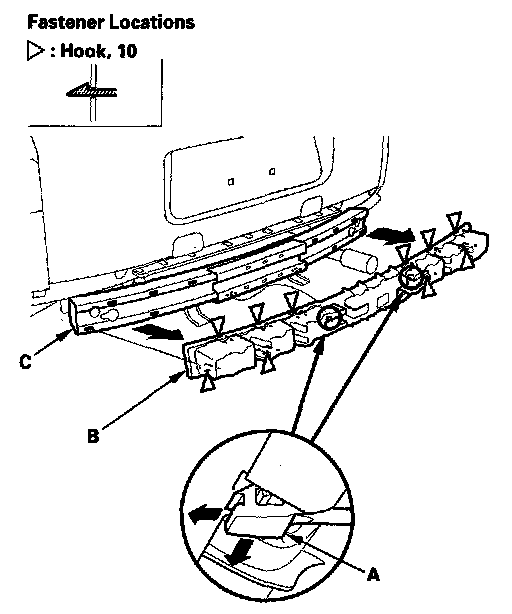 Fastener Locations

▷ : Hook, 10

C

B

A