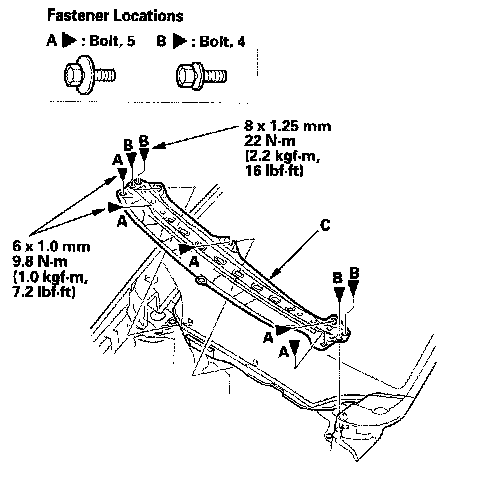 Fastener Locations

A ▶ : Bolt, 5 B ▶ : Bolt, 4

8 x 1.25 mm
22 N·m
(2.2 kgf·m,
16 lbf·ft)

B B
A

A

6 x 1.0 mm
9.8 N·m
(1.0 kgf·m,
7.2 lbf·ft)

A

C

B B

A
A