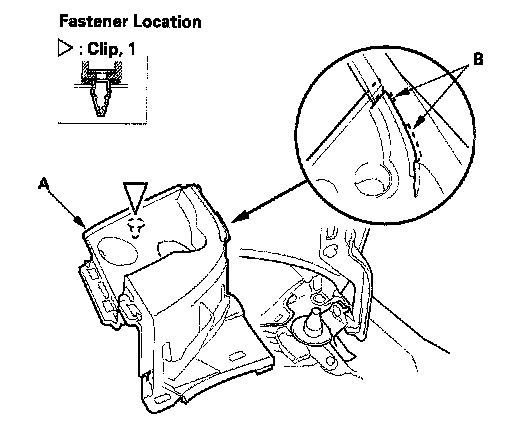 Fastener Location

▷ : Clip, 1

B

A