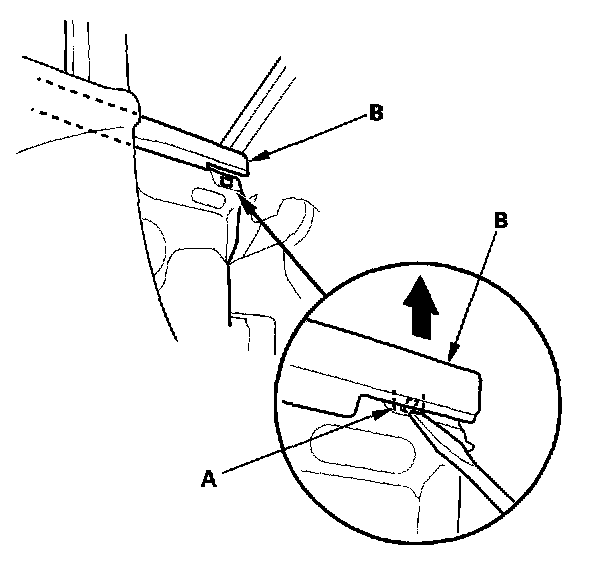 B

B

A