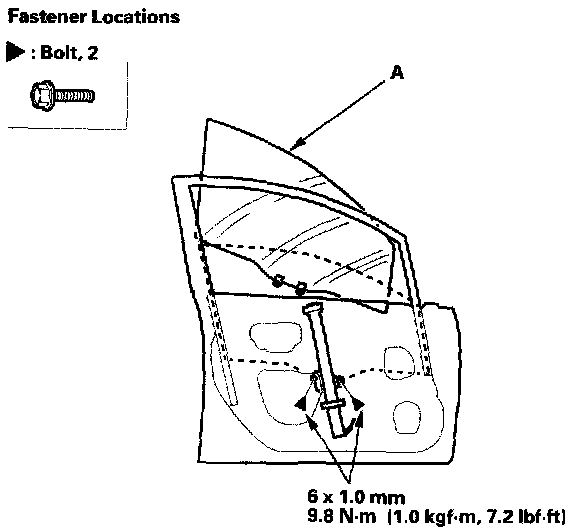 Fastener Locations

▶ : Bolt, 2

A

6 x 1.0 mm
9.8 N·m (1.0 kgf·m, 7.2 lbf·ft)