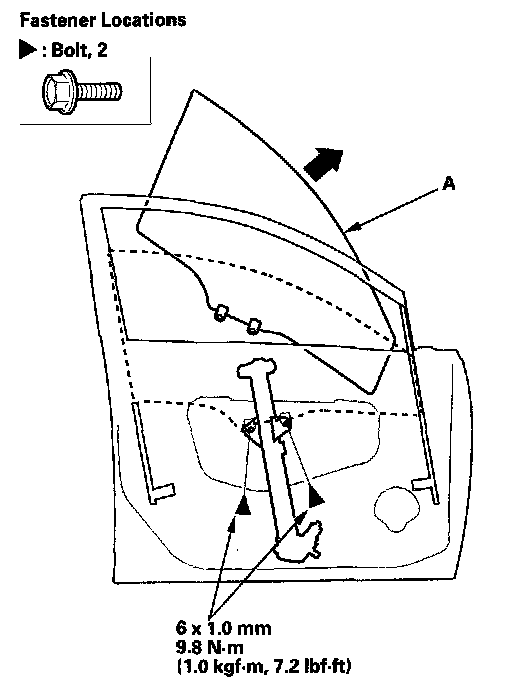 Fastener Locations

▶ : Bolt, 2

A

6 x 1.0 mm
9.8 N·m
(1.0 kgf·m, 7.2 lbf·ft)