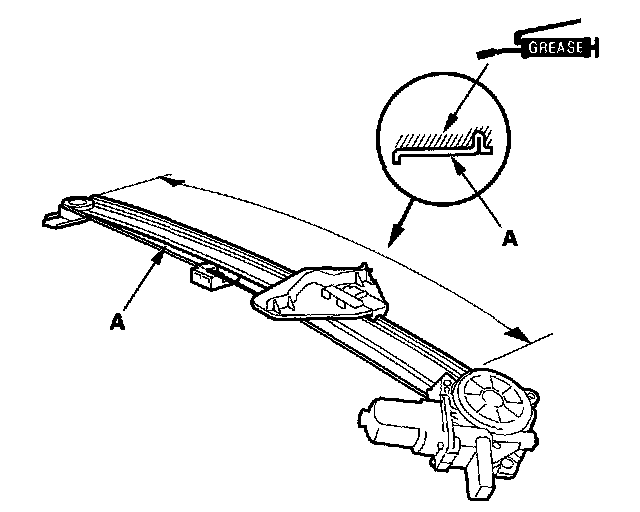 GREASE

A

A