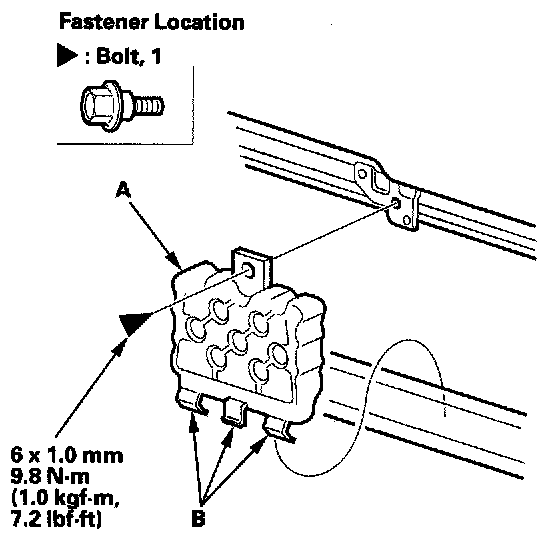 Fastener Location

▶ : Bolt, 1

A

6 x 1.0 mm
9.8 N·m
(1.0 kgf·m,
7.2 lbf·ft)

B