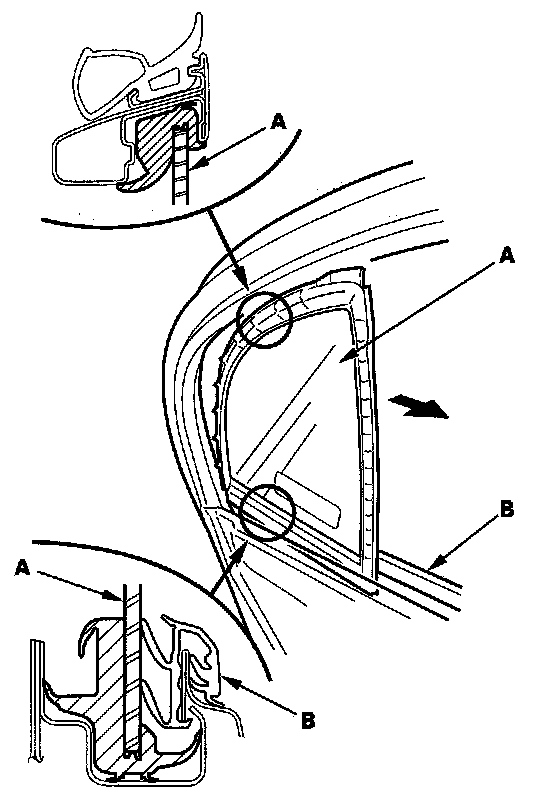 A
A
B
A
B