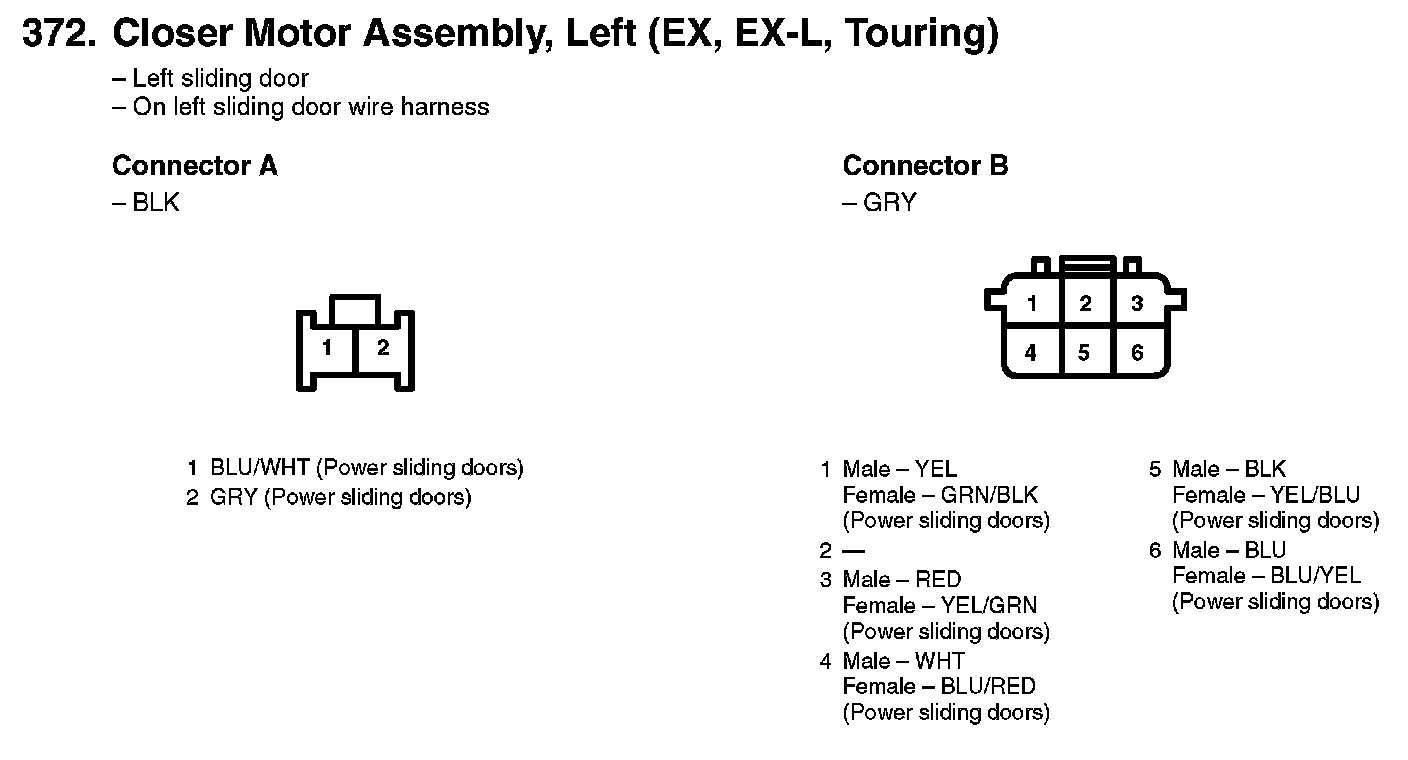 372. Closer Motor Assembly, Left (EX, EX-L, Touring)

– Left sliding door
– On left sliding door wire harness

Connector A
– BLK

1 2

1 BLU/WHT (Power sliding doors)
2 GRY (Power sliding doors)

Connector B
– GRY

1 2 3
4 5 6

1 Male – YEL
Female – GRN/BLK
(Power sliding doors)
2 —
3 Male – RED
Female – YEL/GRN
(Power sliding doors)
4 Male – WHT
Female – BLU/RED
(Power sliding doors)

5 Male – BLK
Female – YEL/BLU
(Power sliding doors)
6 Male – BLU
Female – BLU/YEL
(Power sliding doors)