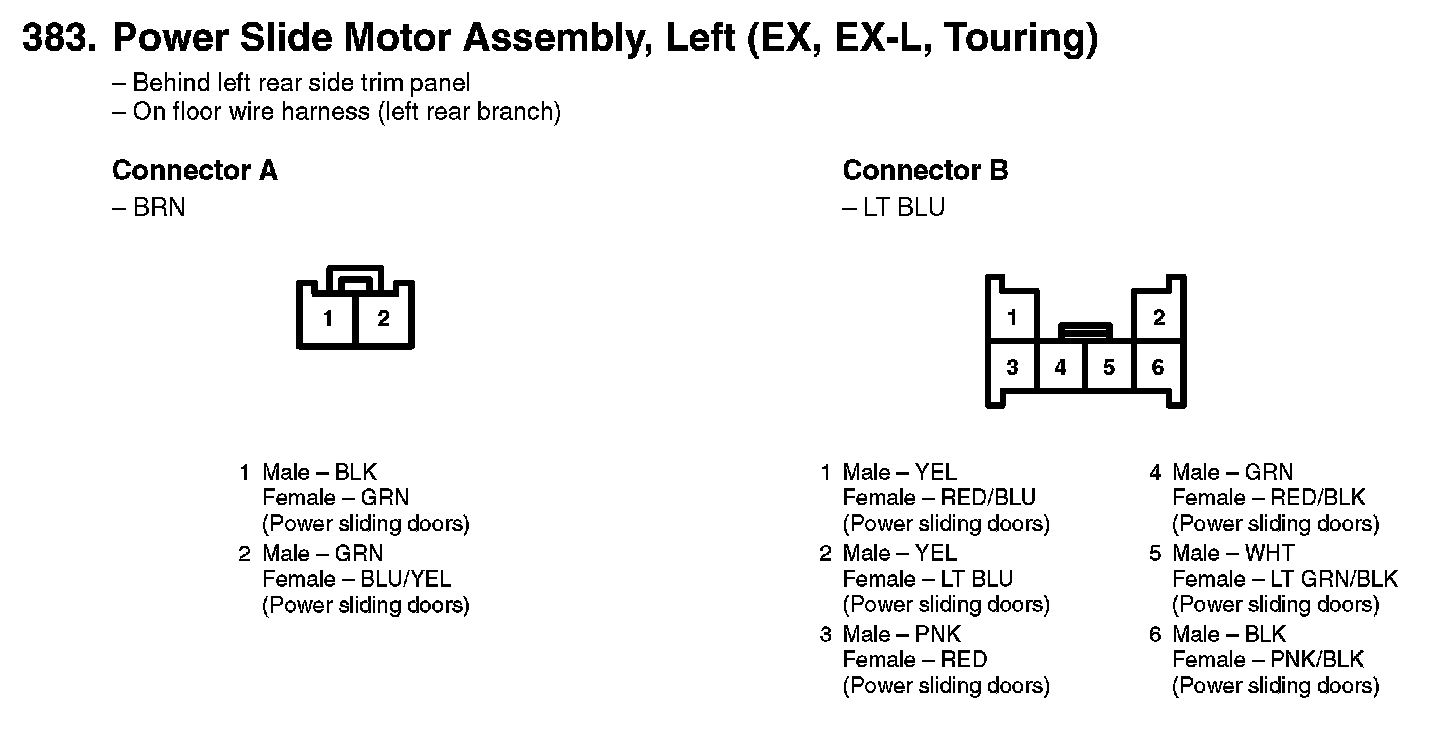 383. Power Slide Motor Assembly, Left (EX, EX-L, Touring)
– Behind left rear side trim panel
– On floor wire harness (left rear branch)

Connector A
– BRN

1 2

1 Male – BLK
Female – GRN
(Power sliding doors)
2 Male – GRN
Female – BLU/YEL
(Power sliding doors)

Connector B
– LT BLU

1 2
3 4 5 6

1 Male – YEL
Female – RED/BLU
(Power sliding doors)
2 Male – YEL
Female – LT BLU
(Power sliding doors)
3 Male – PNK
Female – RED
(Power sliding doors)

4 Male – GRN
Female – RED/BLK
(Power sliding doors)
5 Male – WHT
Female – LT GRN/BLK
(Power sliding doors)
6 Male – BLK
Female – PNK/BLK
(Power sliding doors)