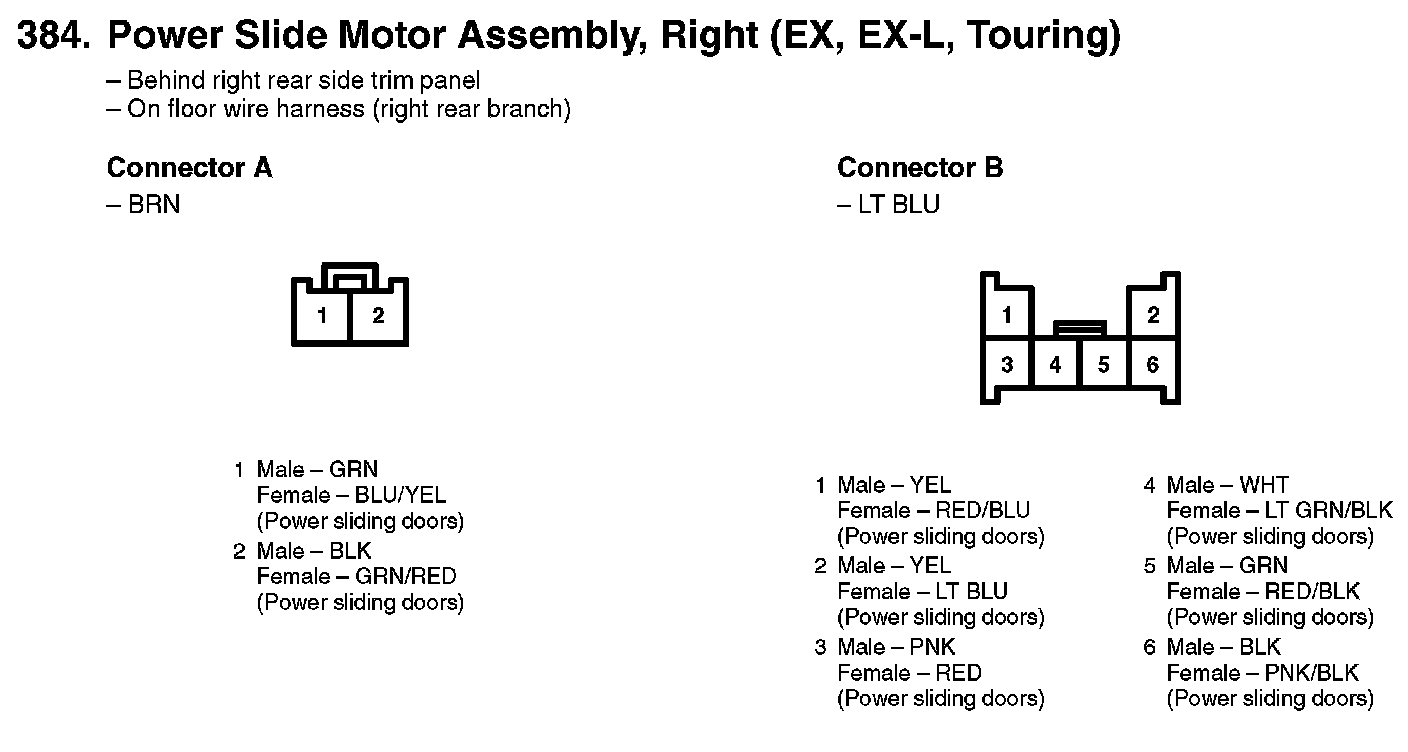 384. Power Slide Motor Assembly, Right (EX, EX-L, Touring)
– Behind right rear side trim panel
– On floor wire harness (right rear branch)

Connector A
– BRN

1 2

1 Male – GRN
Female – BLU/YEL
(Power sliding doors)
2 Male – BLK
Female – GRN/RED
(Power sliding doors)

Connector B
– LT BLU

1 2
3 4 5 6

1 Male – YEL
Female – RED/BLU
(Power sliding doors)
2 Male – YEL
Female – LT BLU
(Power sliding doors)
3 Male – PNK
Female – RED
(Power sliding doors)

4 Male – WHT
Female – LT GRN/BLK
(Power sliding doors)
5 Male – GRN
Female – RED/BLK
(Power sliding doors)
6 Male – BLK
Female – PNK/BLK
(Power sliding doors)