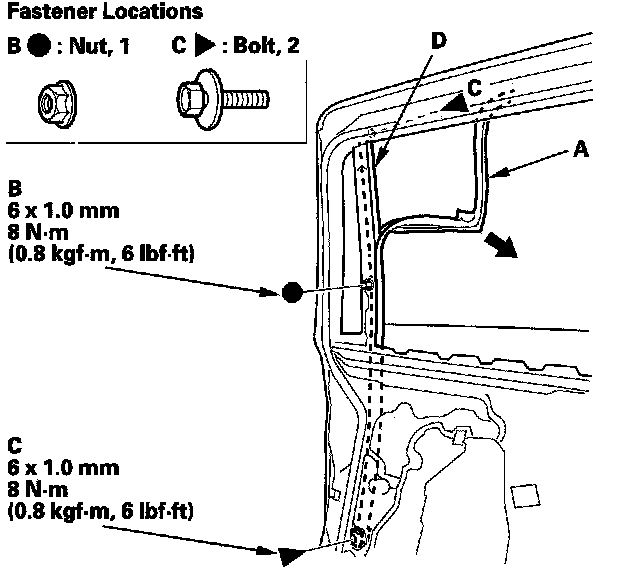 Fastener Locations

B ●: Nut, 1    C ▶: Bolt, 2

D

C

A

B
6 x 1.0 mm
8 N·m
(0.8 kgf·m, 6 lbf·ft)

C
6 x 1.0 mm
8 N·m
(0.8 kgf·m, 6 lbf·ft)