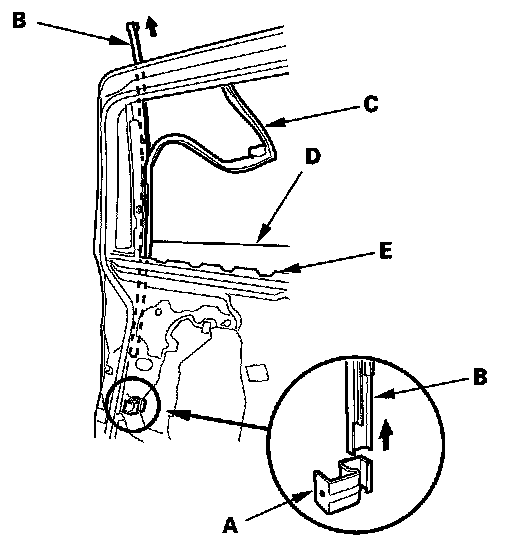 B
C
D
E
B
A