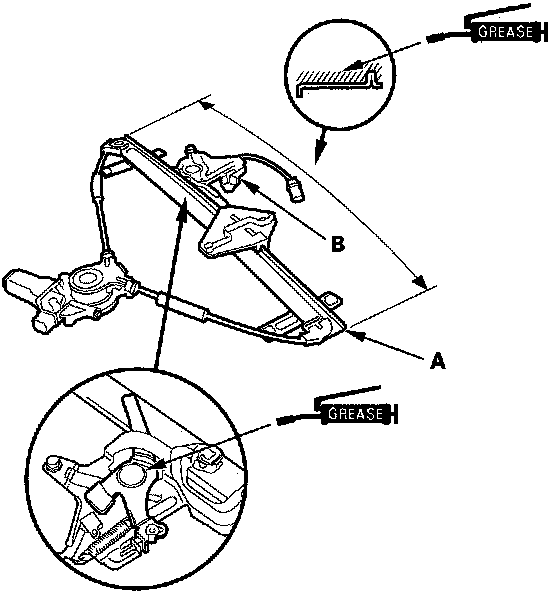 GREASE

B

A

GREASE