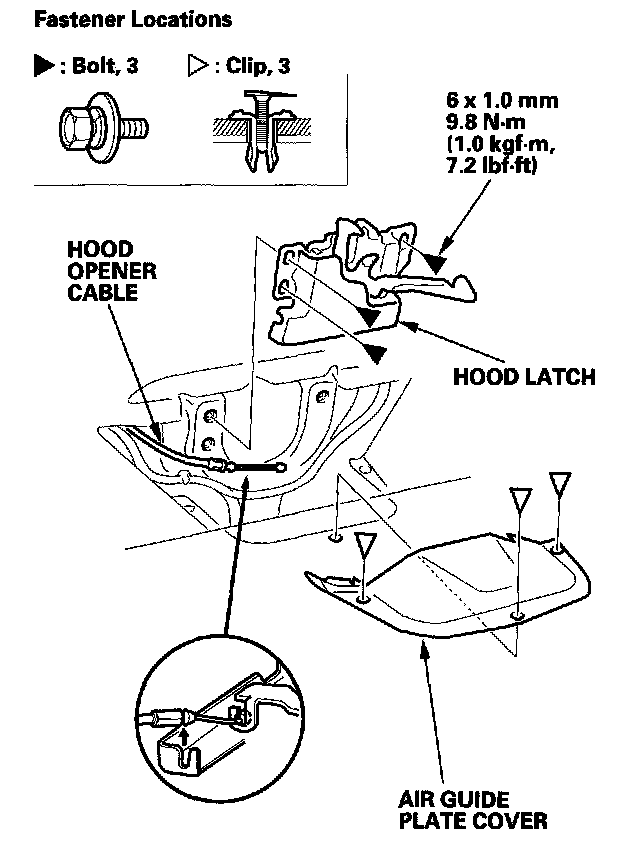 Fastener Locations

▶ : Bolt, 3 ▷ : Clip, 3

6 x 1.0 mm
9.8 N·m
(1.0 kgf·m,
7.2 lbf·ft)

HOOD
OPENER
CABLE

HOOD LATCH

AIR GUIDE
PLATE COVER