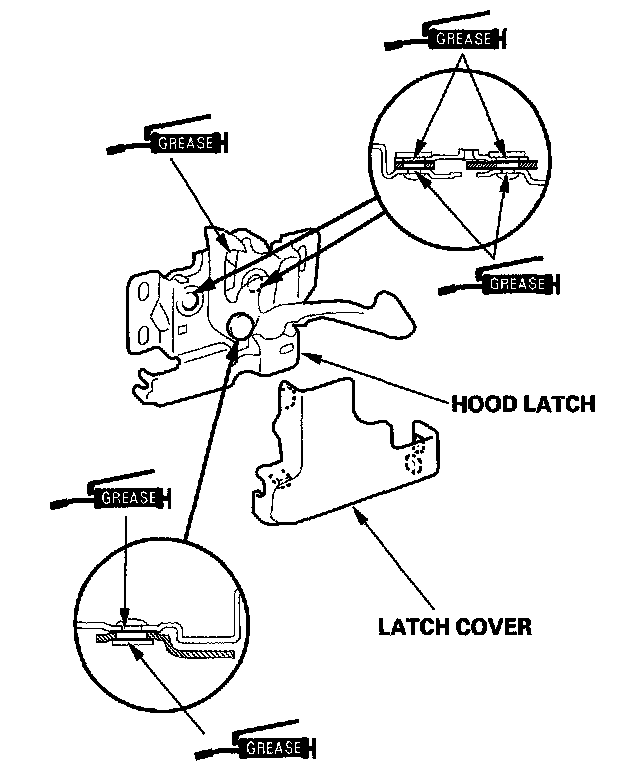 GREASE

GREASE

GREASE

HOOD LATCH

GREASE

LATCH COVER

GREASE