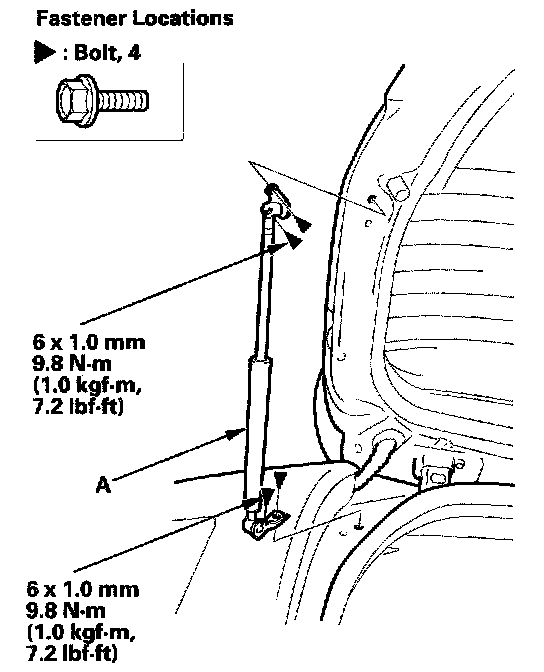 Fastener Locations

▶ : Bolt, 4

6 x 1.0 mm
9.8 N·m
(1.0 kgf·m,
7.2 lbf·ft)

A

6 x 1.0 mm
9.8 N·m
(1.0 kgf·m,
7.2 lbf·ft)